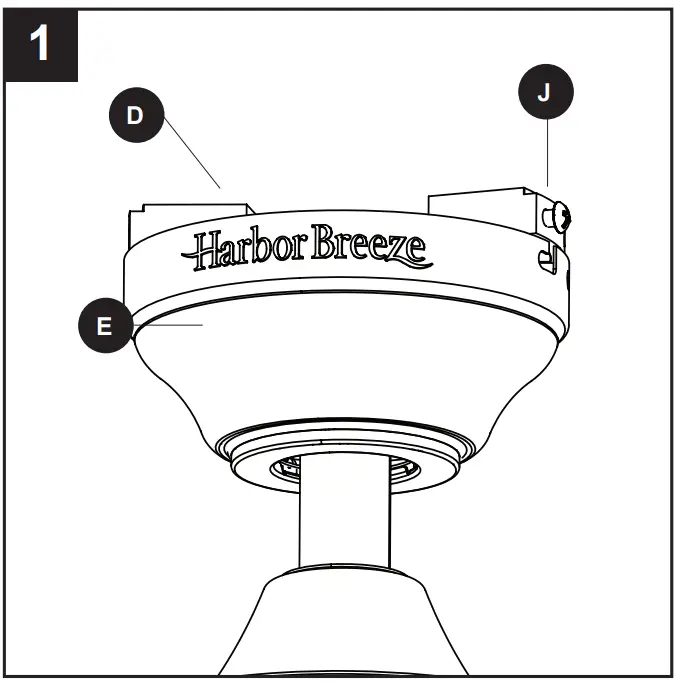 1

D

J

Harbor Breeze

E