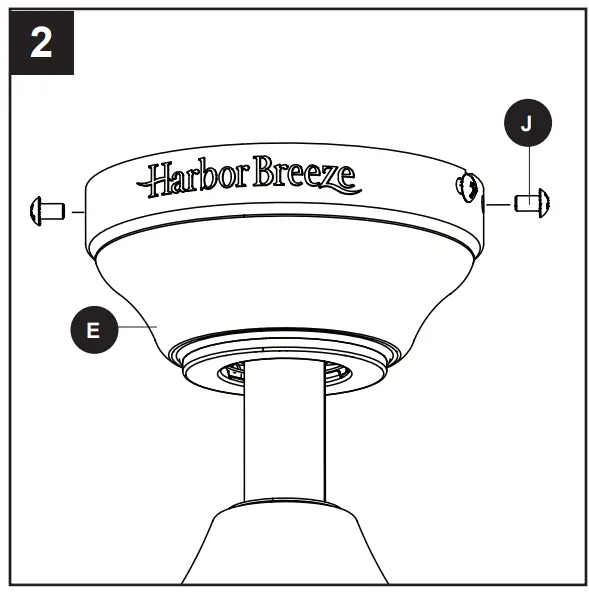 2

J

Harbor Breeze

E