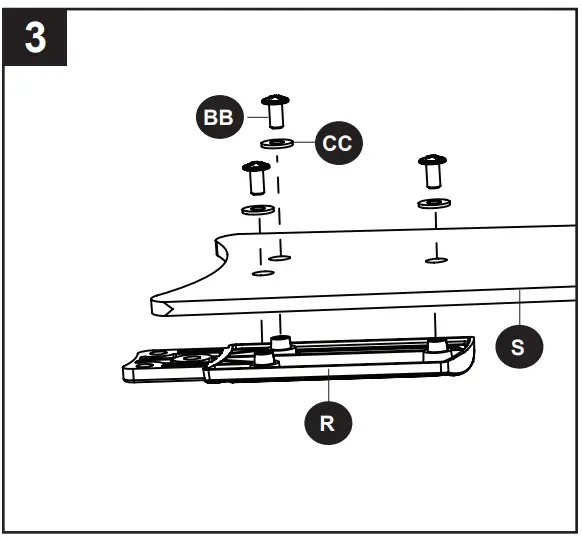 3

BB

CC

S

R