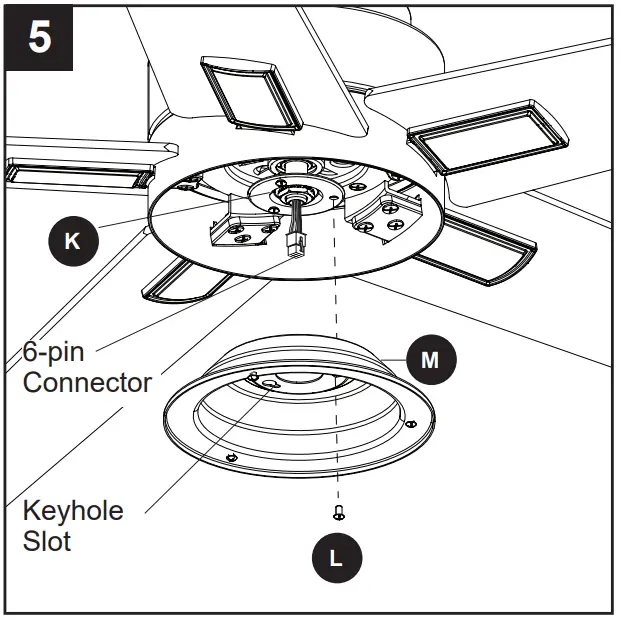 5

K

6-pin Connector

M

Keyhole Slot

L