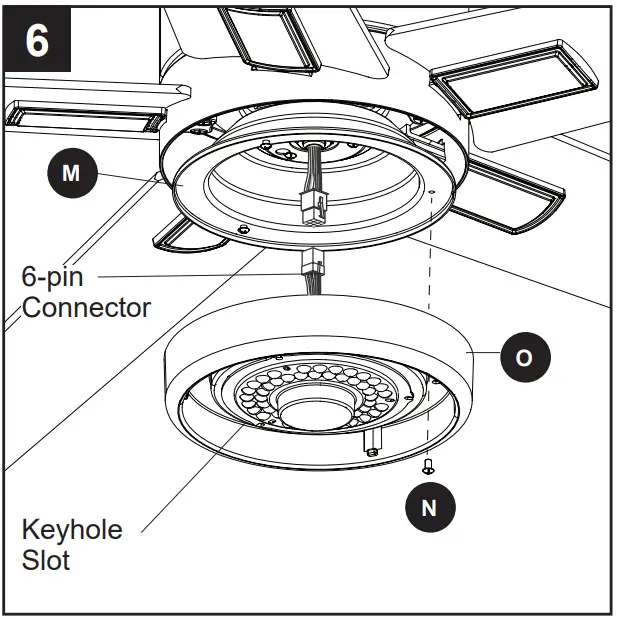 6

M

6-pin Connector

O

N

Keyhole Slot