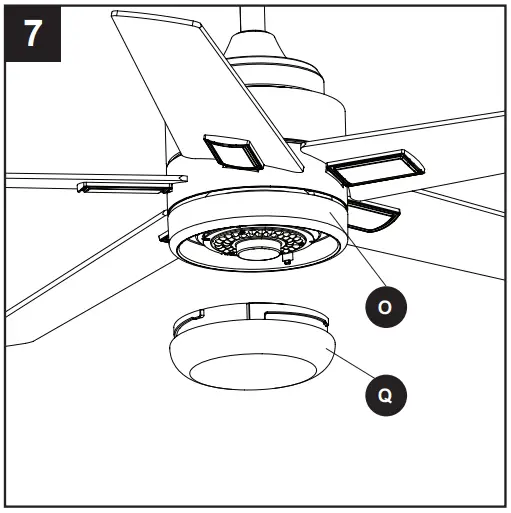 7

O

Q