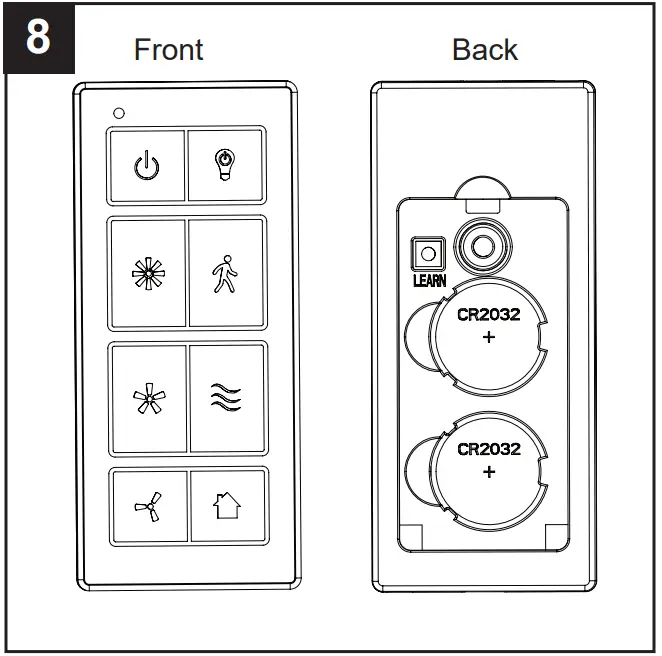 8

Front

Back

LEARN

CR2032
+

CR2032
+