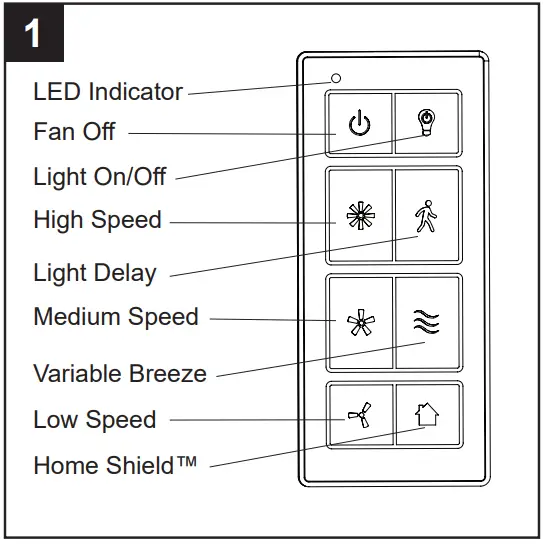 1

LED Indicator
Fan Off
Light On/Off
High Speed
Light Delay
Medium Speed
Variable Breeze
Low Speed
Home Shield™