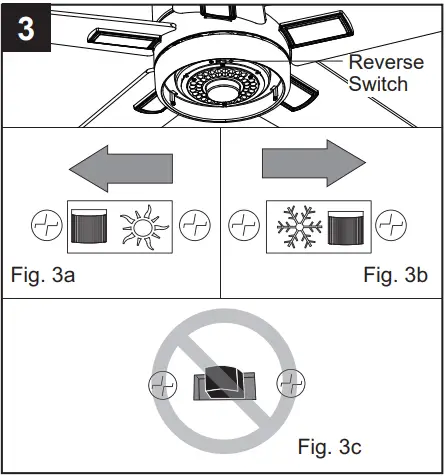 3

Reverse Switch

Fig. 3a

Fig. 3b

Fig. 3c