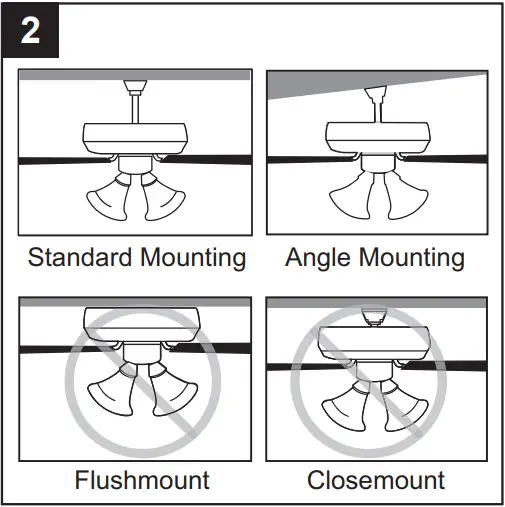 2

Standard Mounting

Angle Mounting

Flushmount

Closemount