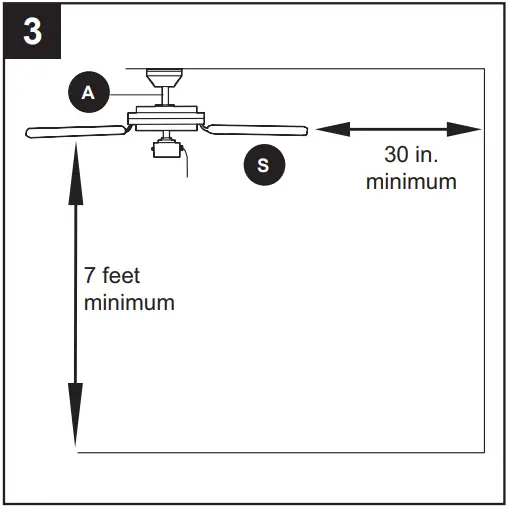 3

A

S

30 in.
minimum

7 feet
minimum