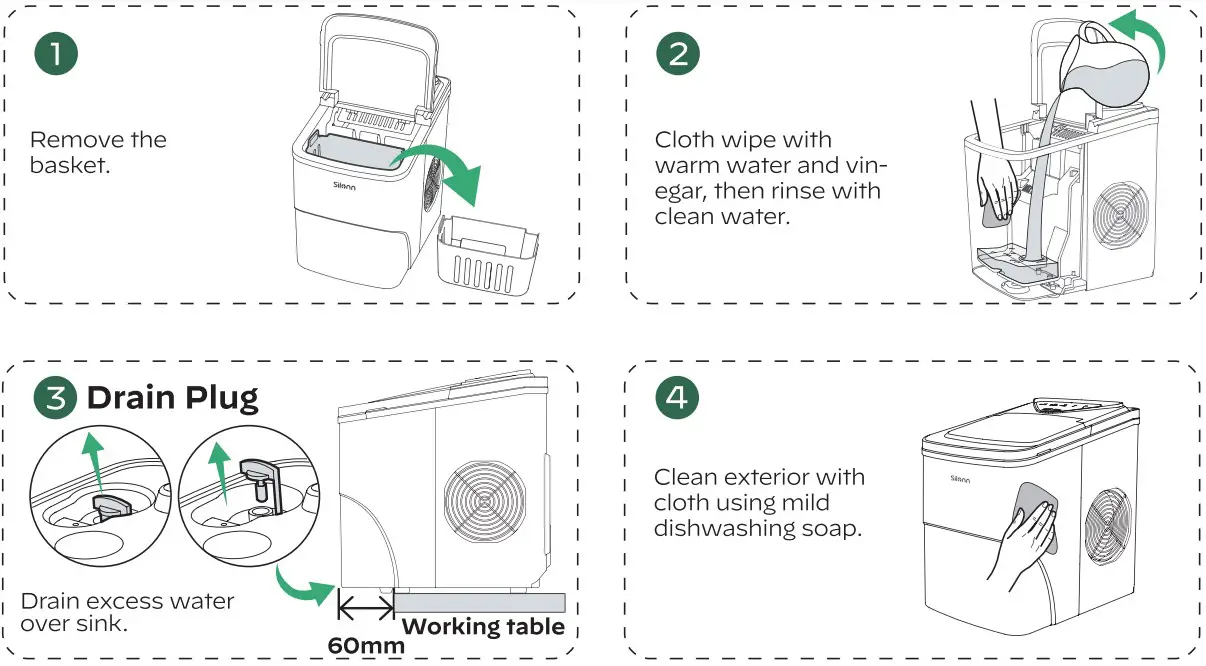 1

Remove the basket.

Silonn

2

Cloth wipe with warm water and vinegar, then rinse with clean water.

3 Drain Plug

Drain excess water over sink.

60mm

Working table

4

Clean exterior with cloth using mild dishwashing soap.

Silonn