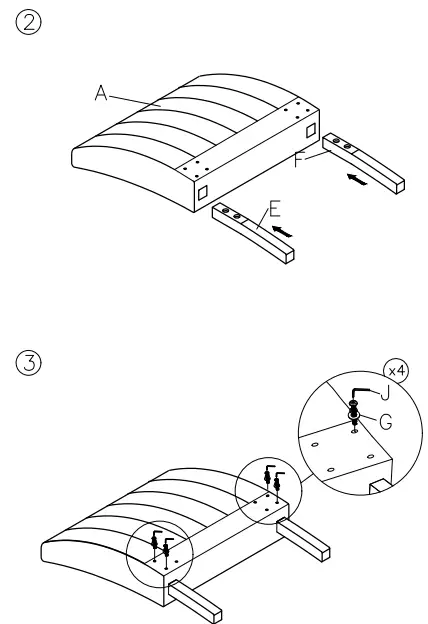 ②

A

F

E

③

x4

J

G