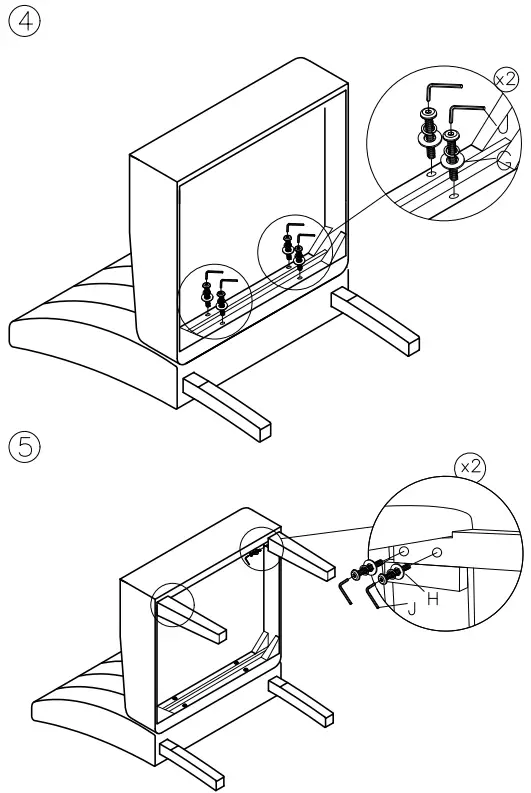 ④

x2

J

G

⑤

x2

H

J