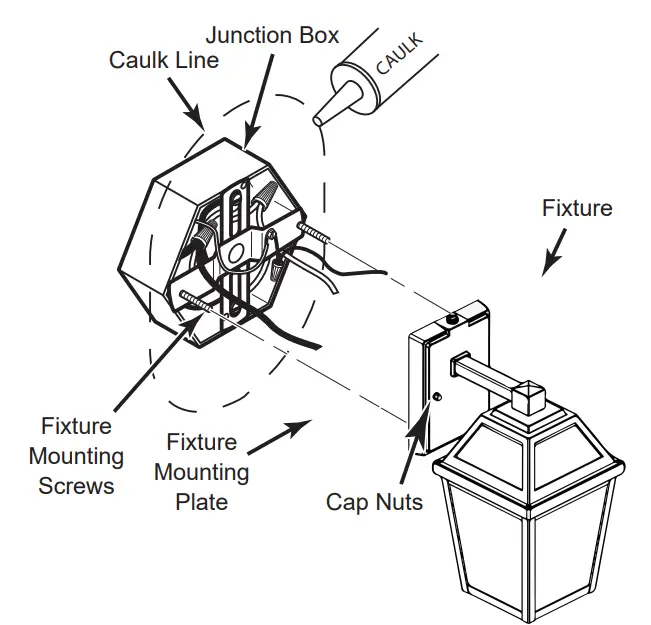 Junction Box

Caulk Line

CAULK

Fixture

Fixture Mounting Screws

Fixture Mounting Plate

Cap Nuts