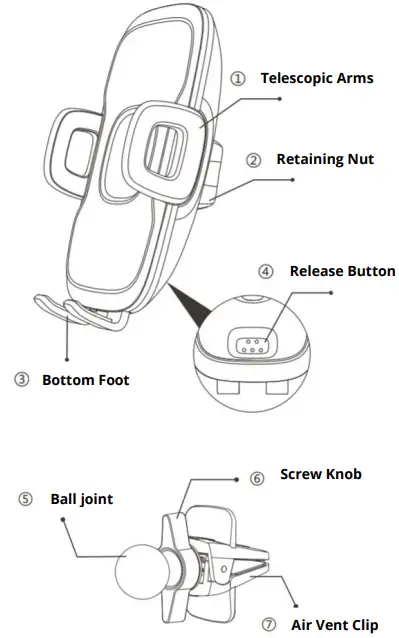 ① Telescopic Arms

② Retaining Nut

④ Release Button

③ Bottom Foot

⑥ Screw Knob

⑤ Ball joint

⑦ Air Vent Clip