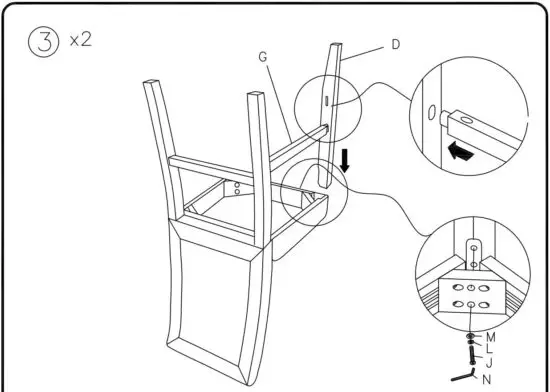 3 x2

G

D

M
L
J
N