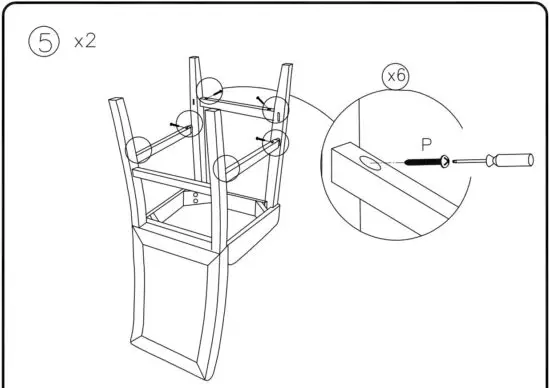 5 x2

x6

P