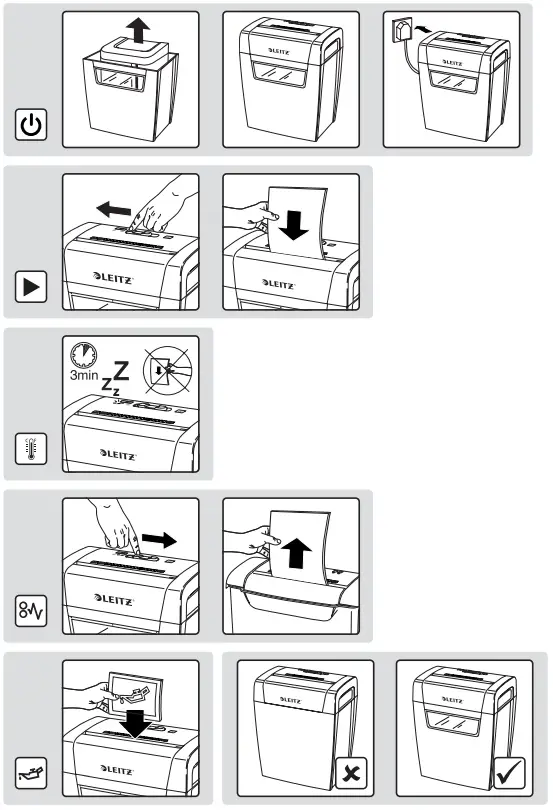 LEITZ

LEITZ

LEITZ

LEITZ

3min

LEITZ

LEITZ

LEITZ

LEITZ

LEITZ