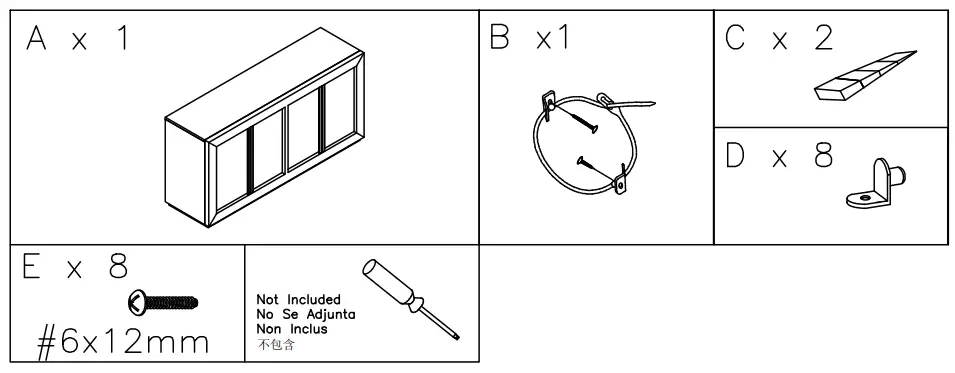 A x 1

B x1

C x 2

D x 8

E x 8

#6x12mm

Not Included
No Se Adjunta
Non Inclus
不包含