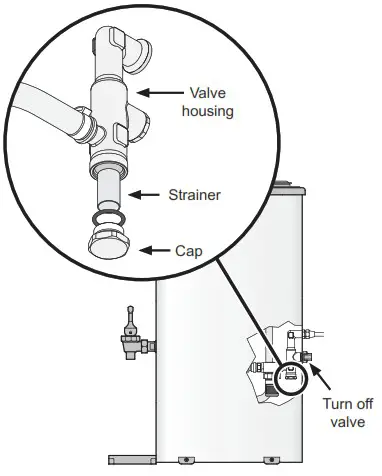 Valve housing

Strainer

Cap

Turn off valve