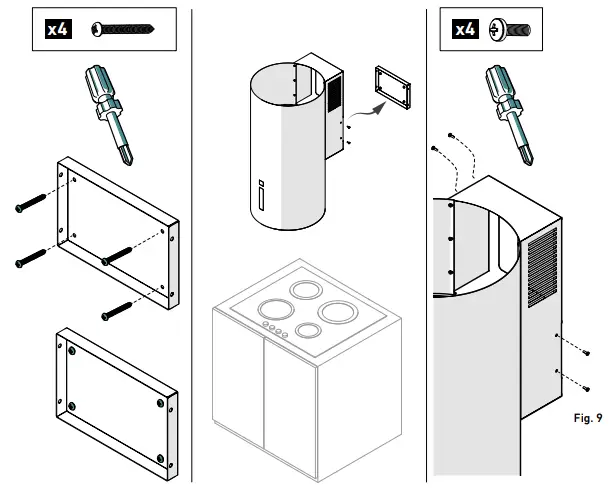 x4

x4

Fig. 9