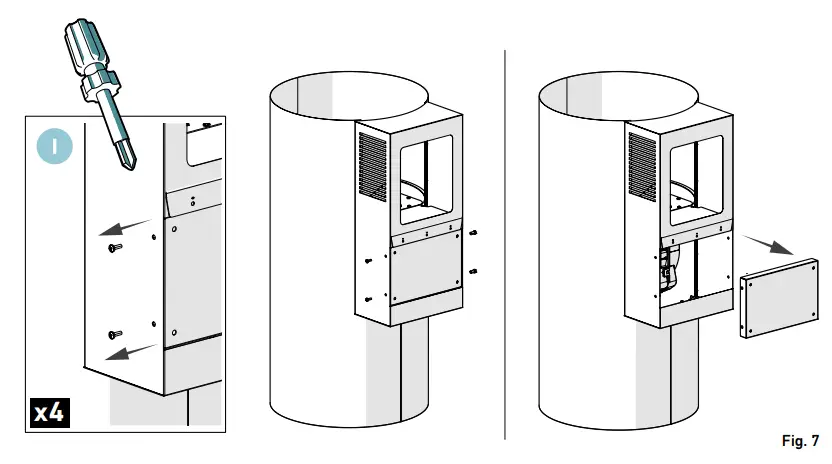 I

x4

Fig. 7