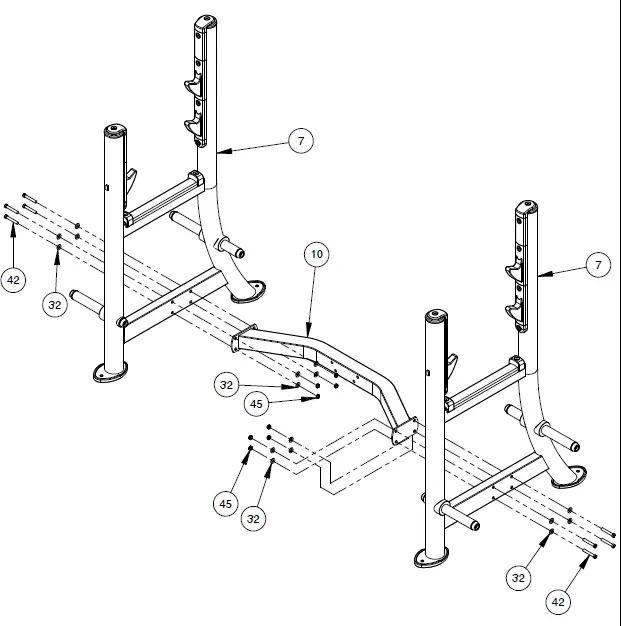 7
42
32
10
7
32
45
45
32
32
42