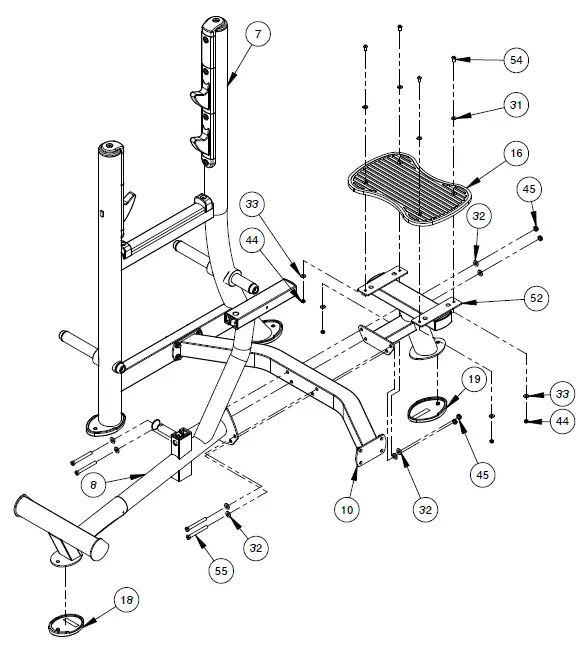 7
54
31
16
45
33
32
44
52
19
33
44
45
8
10
32
32
55
18