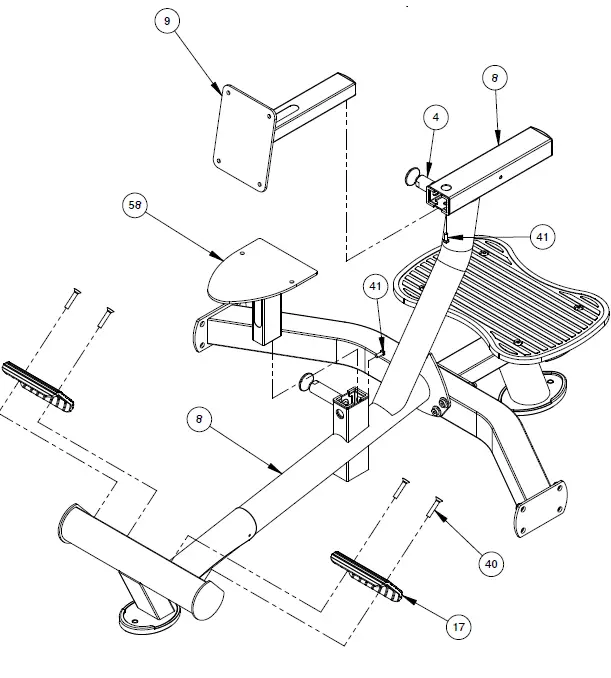 9
8
4
58
41
41
8
40
17