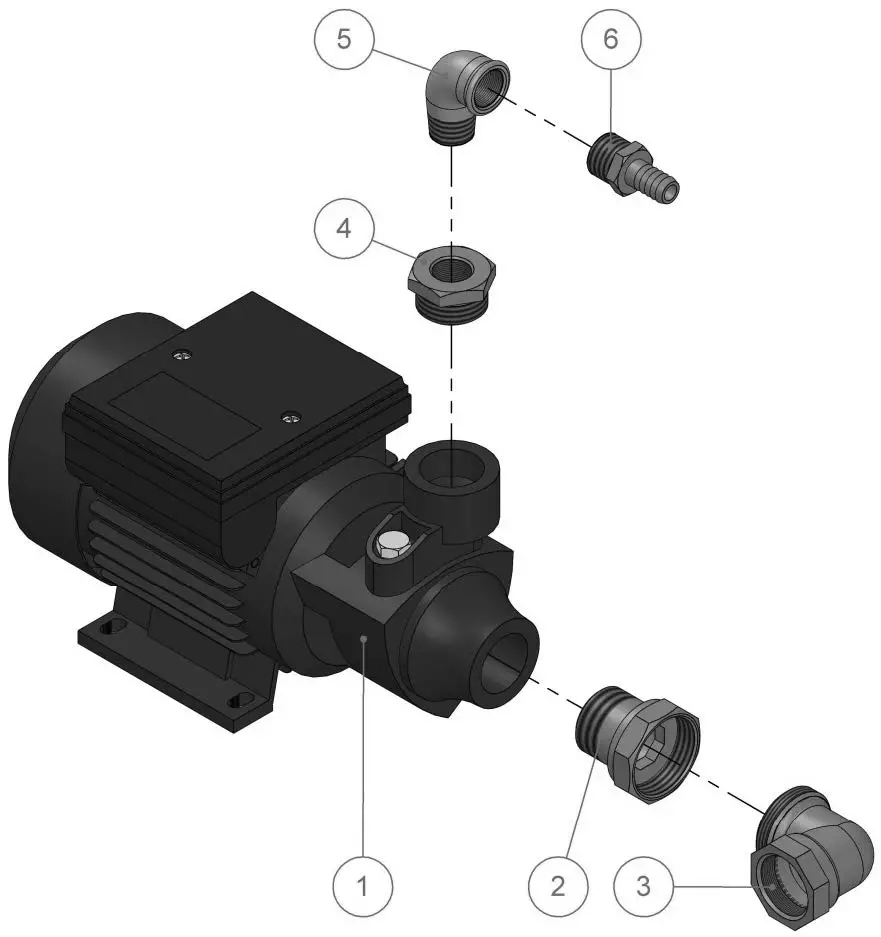 5
6
4
1
2
3