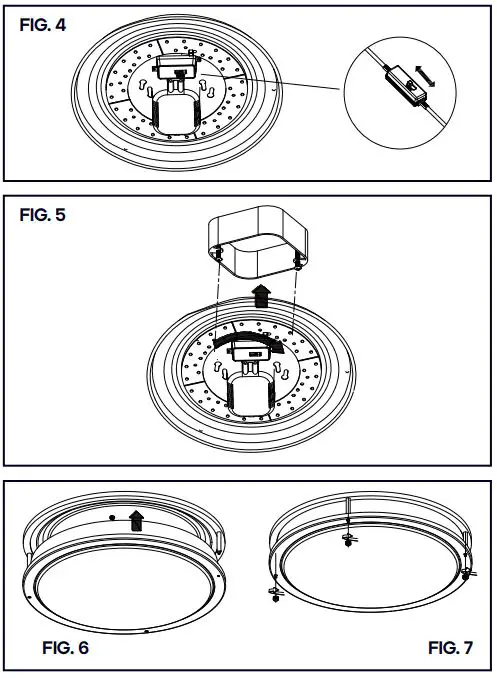 FIG. 4

FIG. 5

FIG. 6

FIG. 7