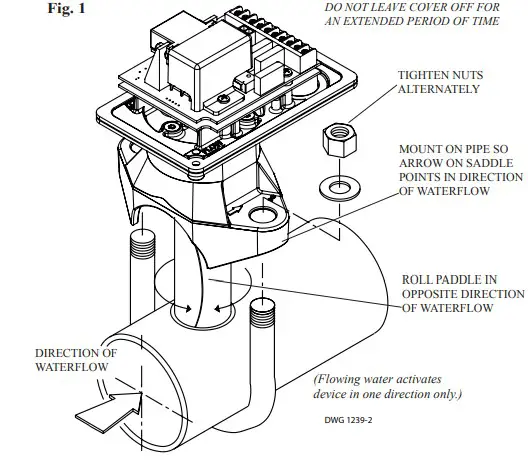 Fig. 1

DO NOT LEAVE COVER OFF FOR AN EXTENDED PERIOD OF TIME

TIGHTEN NUTS ALTERNATELY

MOUNT ON PIPE SO ARROW ON SADDLE POINTS IN DIRECTION OF WATERFLOW

ROLL PADDLE IN OPPOSITE DIRECTION OF WATERFLOW

DIRECTION OF WATERFLOW

(Flowing water activates device in one direction only.)

DWG 1239-2