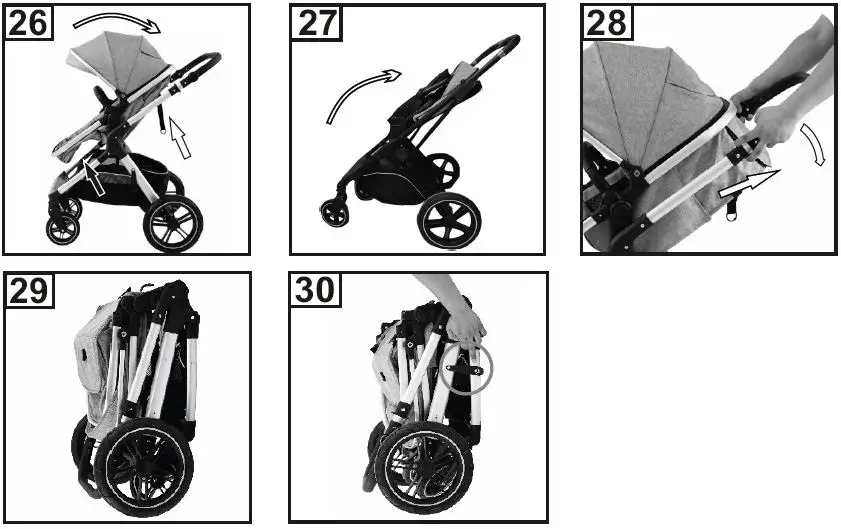 26

27

28

29

30