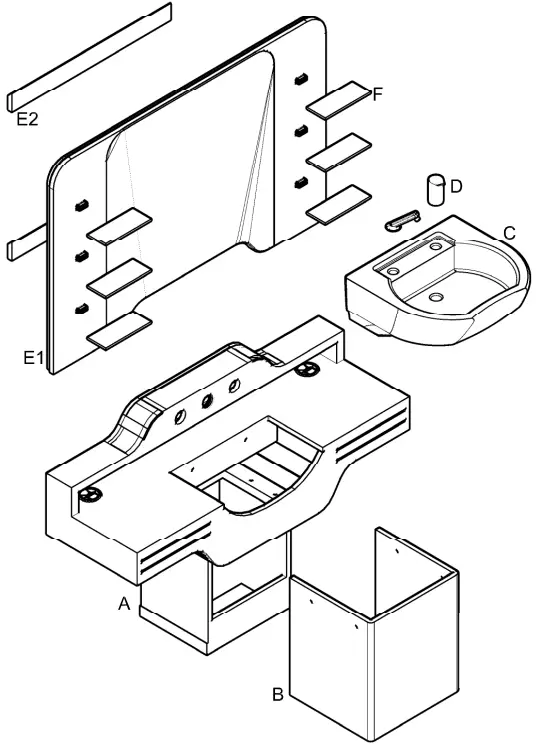 E2

F

D

C

E1

A

B