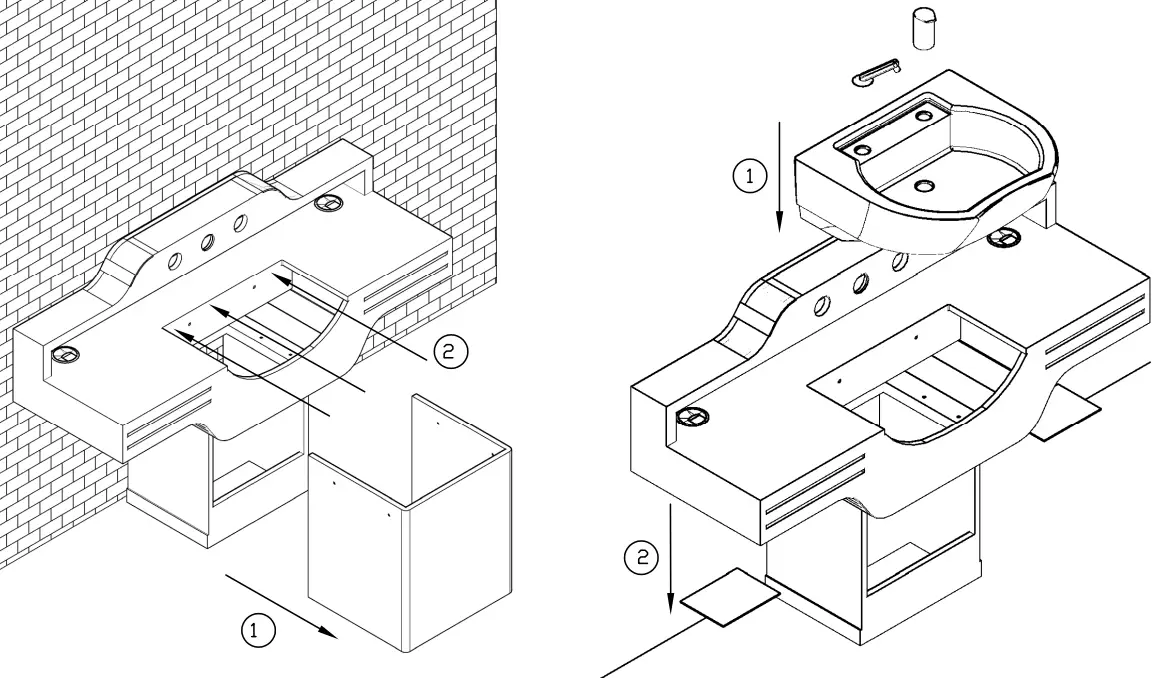 2
1
1
2