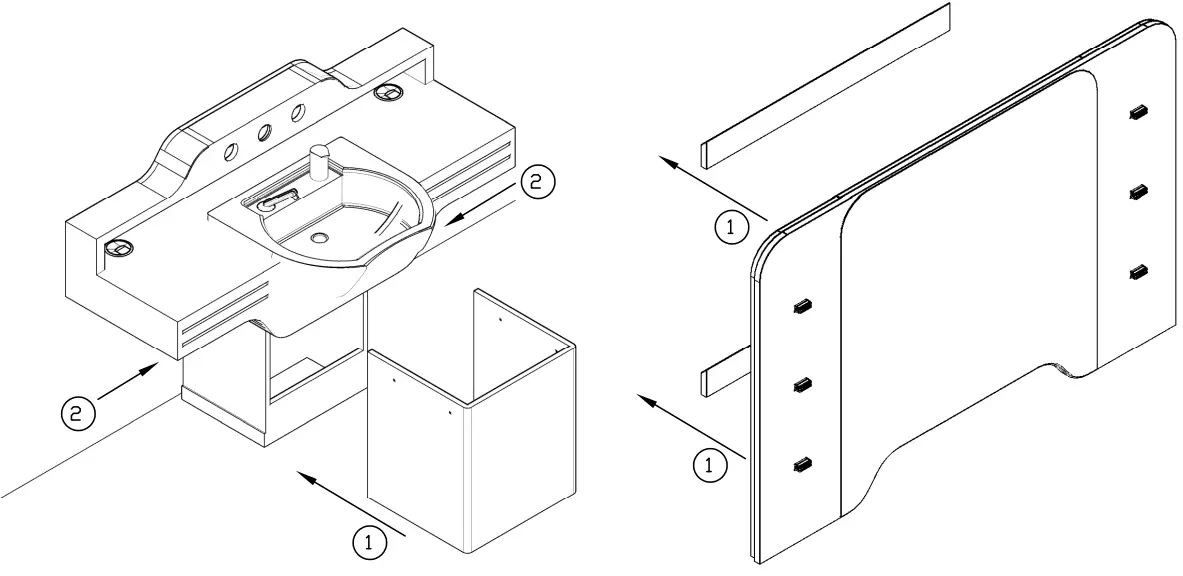 2
2
1
1
1