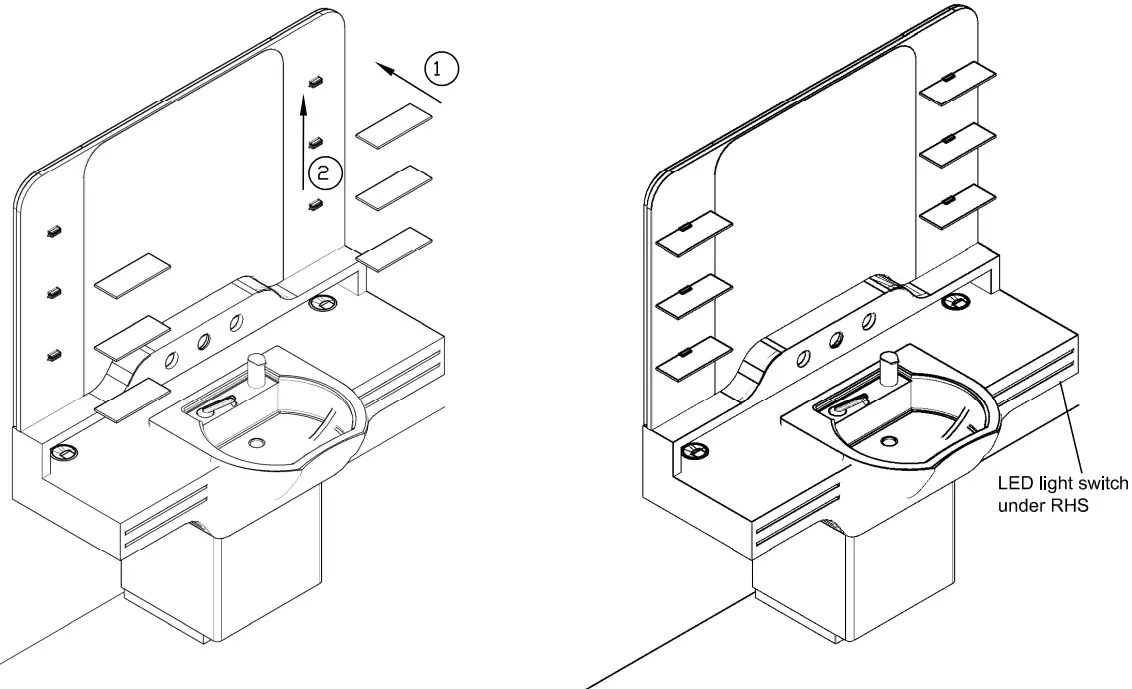 1

2

LED light switch under RHS