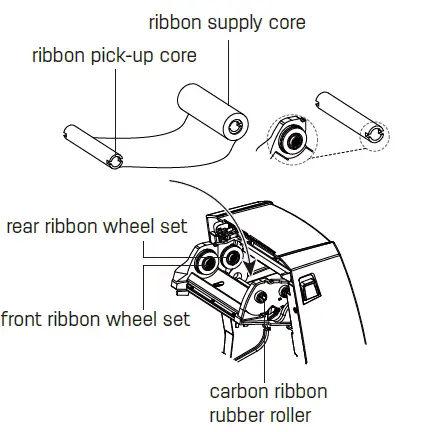 ribbon supply core

ribbon pick-up core

rear ribbon wheel set

front ribbon wheel set

carbon ribbon rubber roller