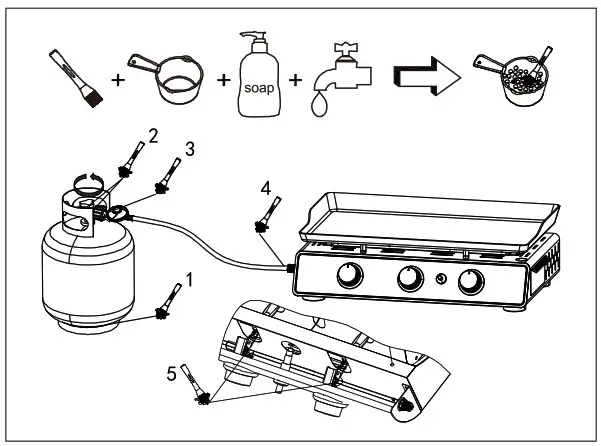 + + soap +

2

3

4

1

5