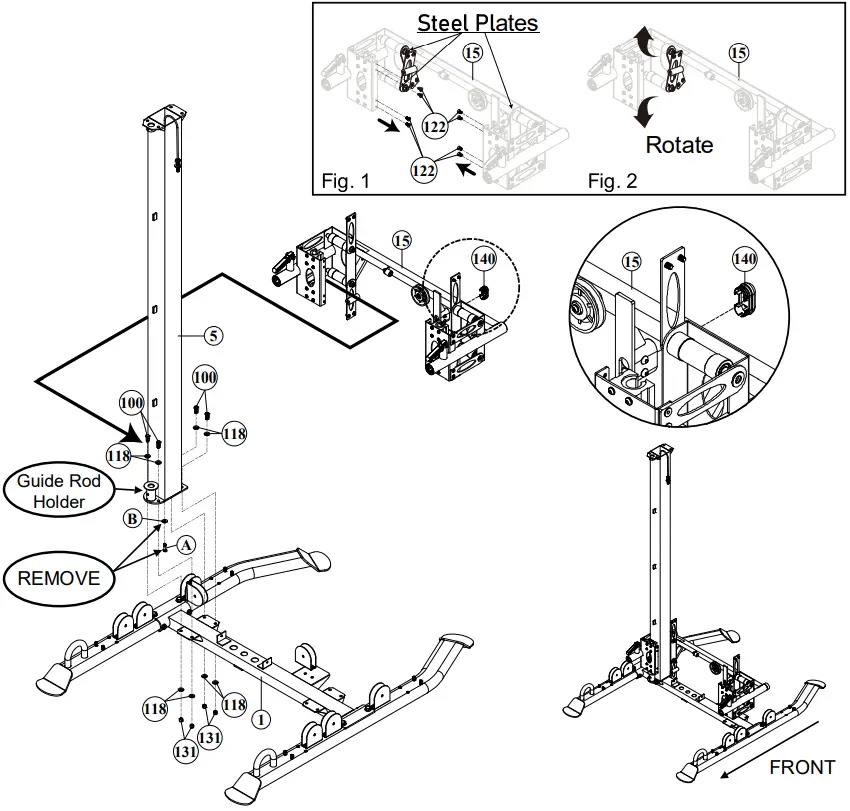 Steel Plates
15
122
122
Fig. 1
15
Rotate
Fig. 2

15
140
15
140

5
100
100
118
118
Guide Rod Holder
B
A
REMOVE
118
118
131
131
1

FRONT