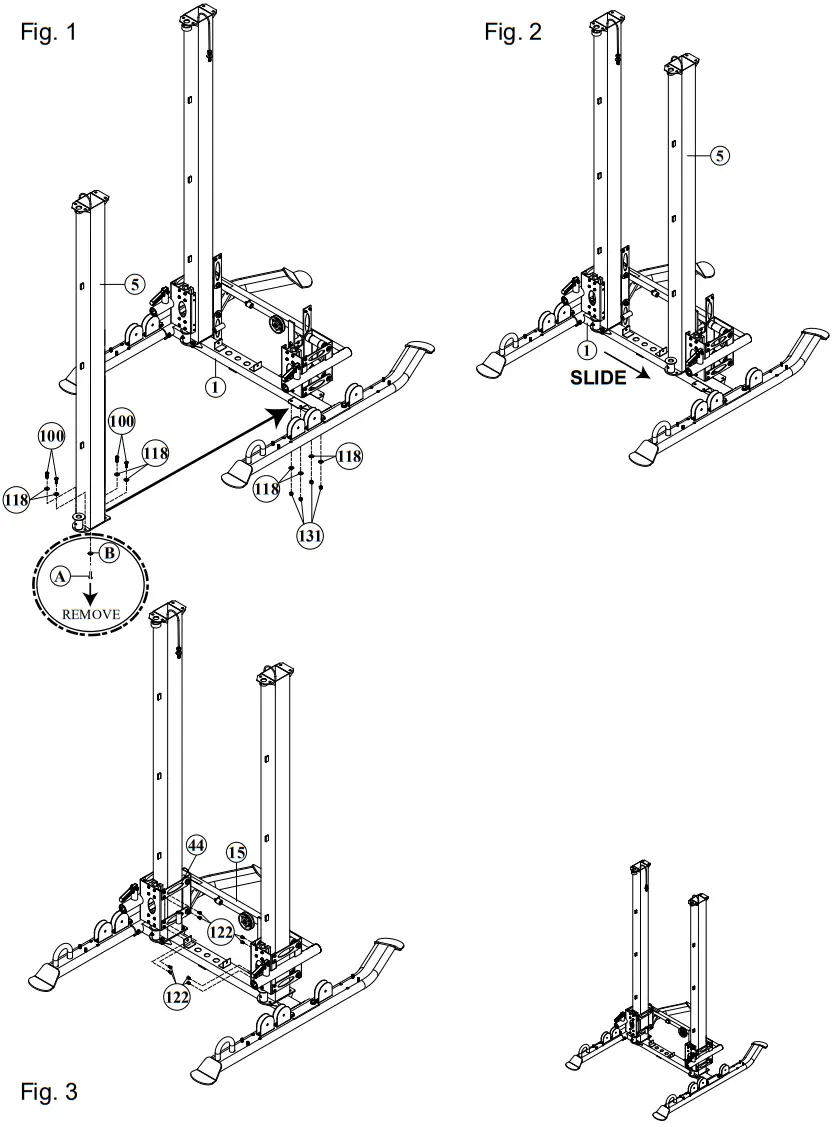 Fig. 1

5
1
100
100
118
118
118
118
131
B
A
REMOVE

Fig. 2

5
1
SLIDE

44
15
122
122

Fig. 3