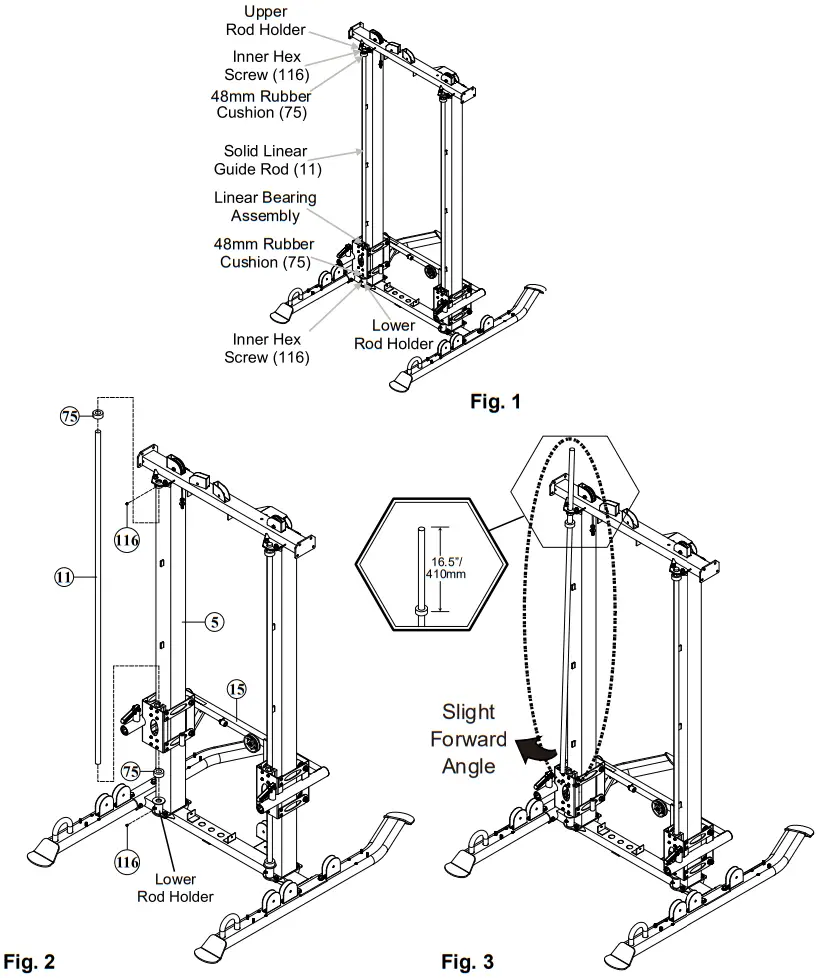 Upper Rod Holder

Inner Hex Screw (116)

48mm Rubber Cushion (75)

Solid Linear Guide Rod (11)

Linear Bearing Assembly

48mm Rubber Cushion (75)

Inner Hex Screw (116)

Lower Rod Holder

Fig. 1

75

116

11

5

15

75

116

Lower Rod Holder

Fig. 2

16.5"/ 410mm

Slight Forward Angle

Fig. 3