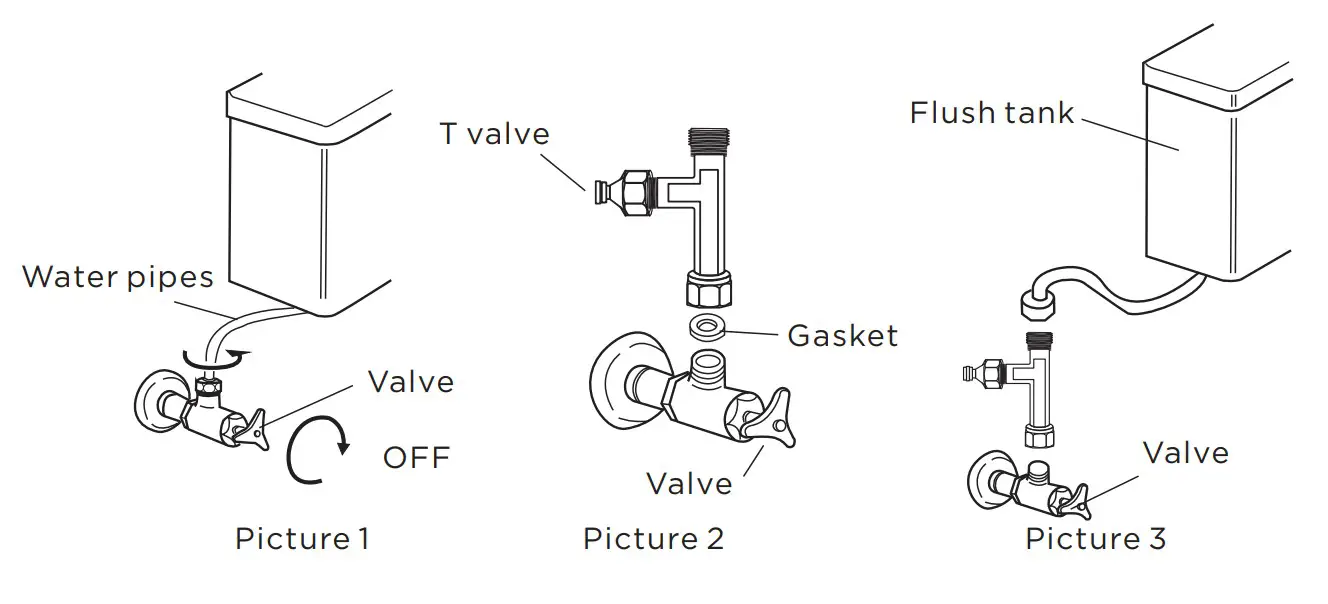 Water pipes
Valve
OFF
Picture 1

T valve
Gasket
Valve
Picture 2

Flush tank
Valve
Picture 3