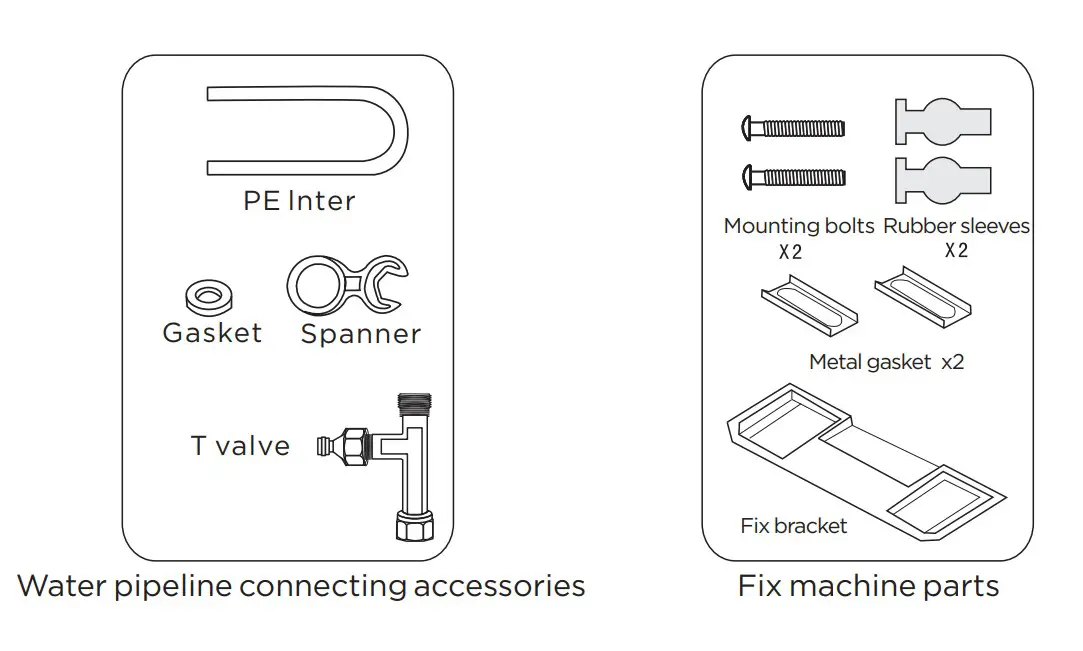 PE Inter

Gasket Spanner

T valve

Water pipeline connecting accessories

Mounting bolts X2

Rubber sleeves X2

Metal gasket x2

Fix bracket

Fix machine parts