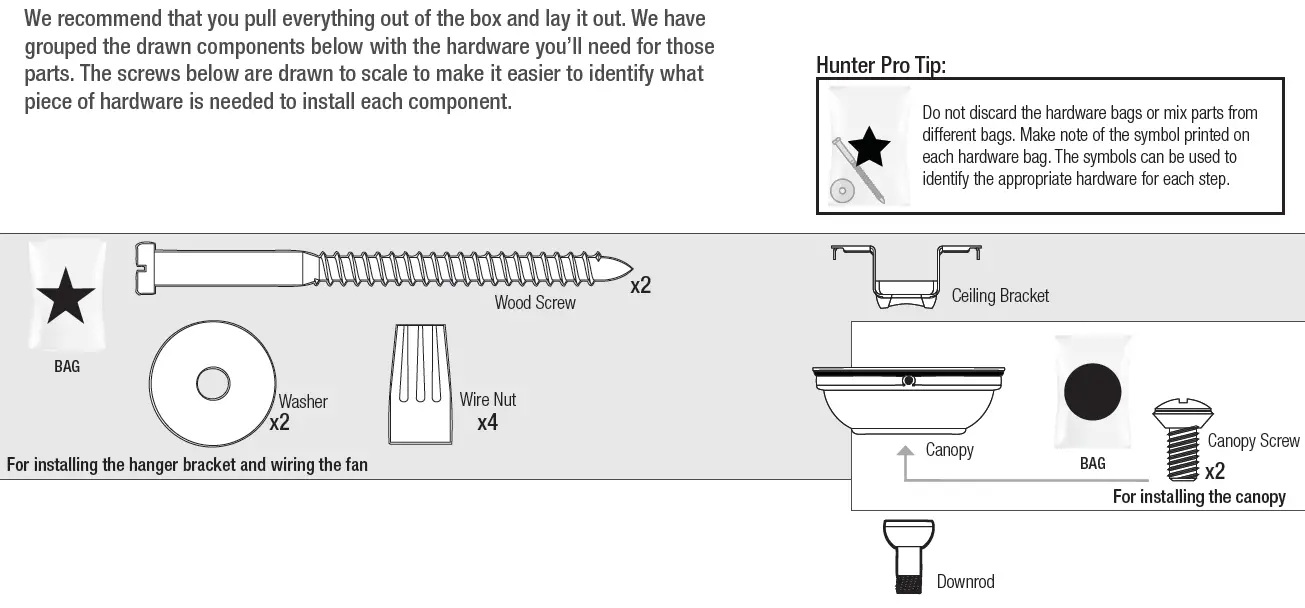 We recommend that you pull everything out of the box and lay it out. We have grouped the drawn components below with the hardware you'll need for those parts. The screws below are drawn to scale to make it easier to identify what piece of hardware is needed to install each component.

Hunter Pro Tip:

Do not discard the hardware bags or mix parts from different bags. Make note of the symbol printed on each hardware bag. The symbols can be used to identify the appropriate hardware for each step.

BAG

Wood Screw
x2

Washer
x2

Wire Nut
x4

For installing the hanger bracket and wiring the fan

Ceiling Bracket

Canopy

BAG

Canopy Screw
x2

For installing the canopy

Downrod