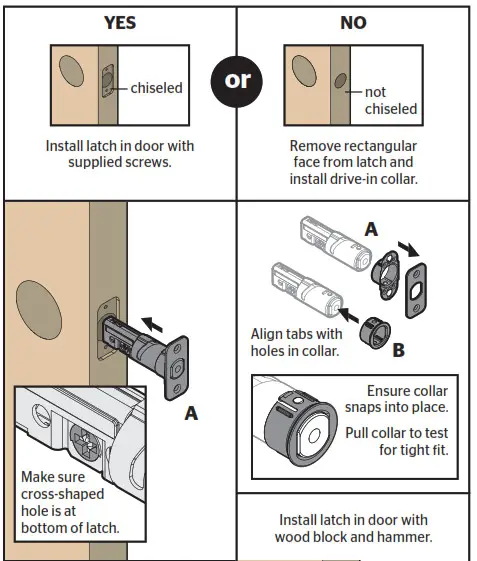 YES

chiseled

Install latch in door with supplied screws.

or

NO

not chiseled

Remove rectangular face from latch and install drive-in collar.

A

Make sure cross-shaped hole is at bottom of latch.

A

Align tabs with holes in collar.

B

Ensure collar snaps into place.

Pull collar to test for tight fit.

Install latch in door with wood block and hammer.