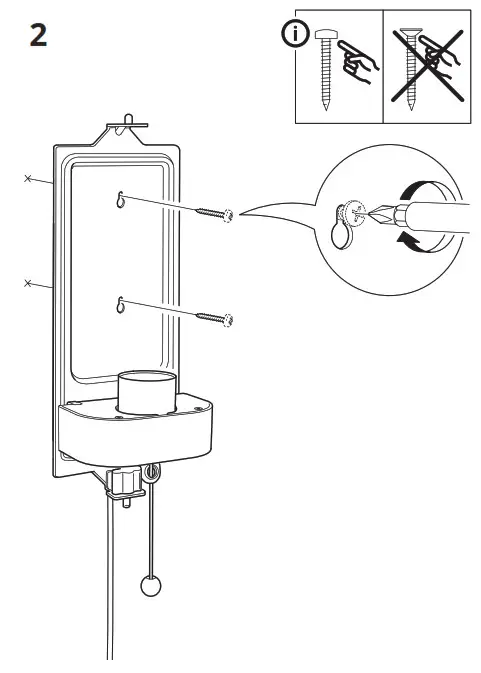 2

i