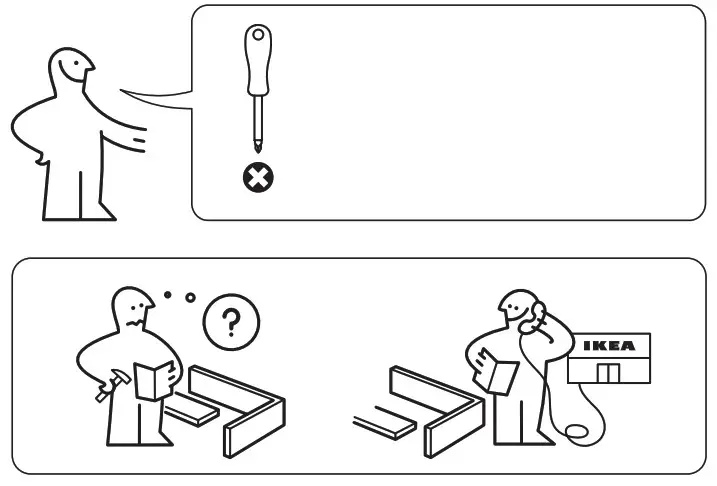 ?

IKEA