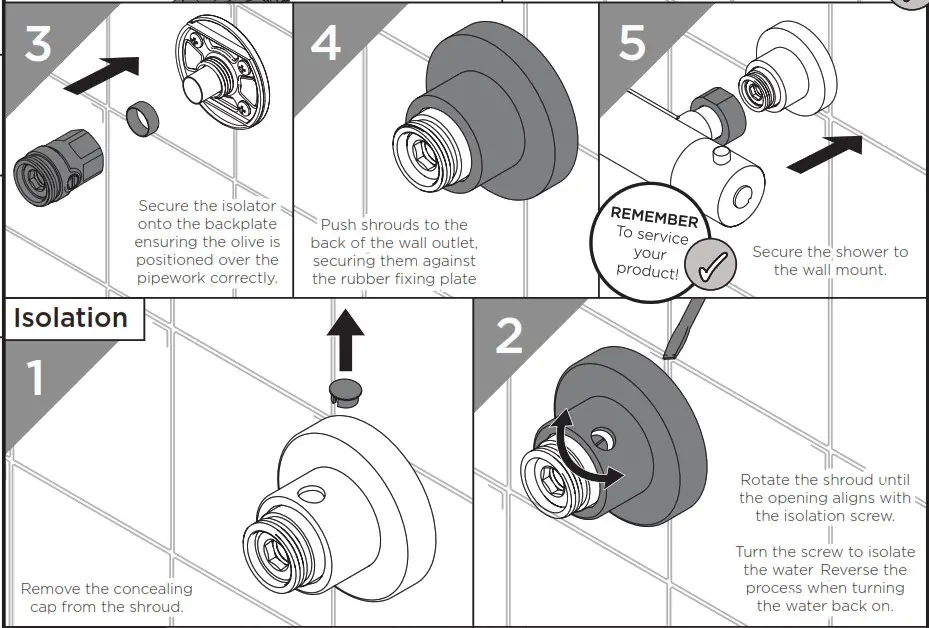 3

Secure the isolator onto the backplate ensuring the olive is positioned over the pipework correctly.

4

Push shrouds to the back of the wall outlet, securing them against the rubber fixing plate

5

REMEMBER To service your product!

Secure the shower to the wall mount.

Isolation

1

Remove the concealing cap from the shroud.

2

Rotate the shroud until the opening aligns with the isolation screw.

Turn the screw to isolate the water. Reverse the process when turning the water back on.