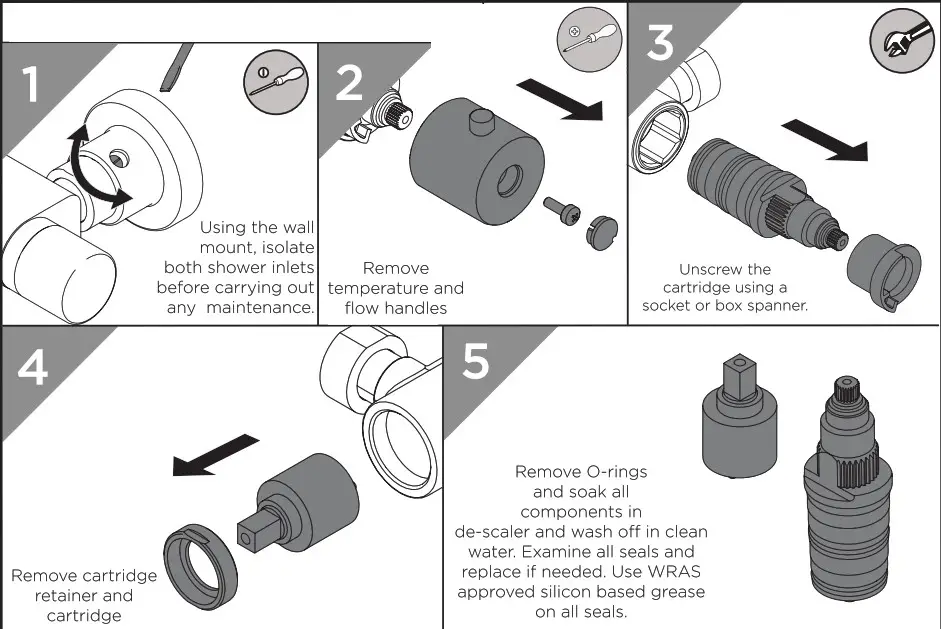 1

Using the wall mount, isolate both shower inlets before carrying out any maintenance.

2

Remove temperature and flow handles

3

Unscrew the cartridge using a socket or box spanner.

4

Remove cartridge retainer and cartridge

5

Remove O-rings and soak all components in de-scaler and wash off in clean water. Examine all seals and replace if needed. Use WRAS approved silicon based grease on all seals.