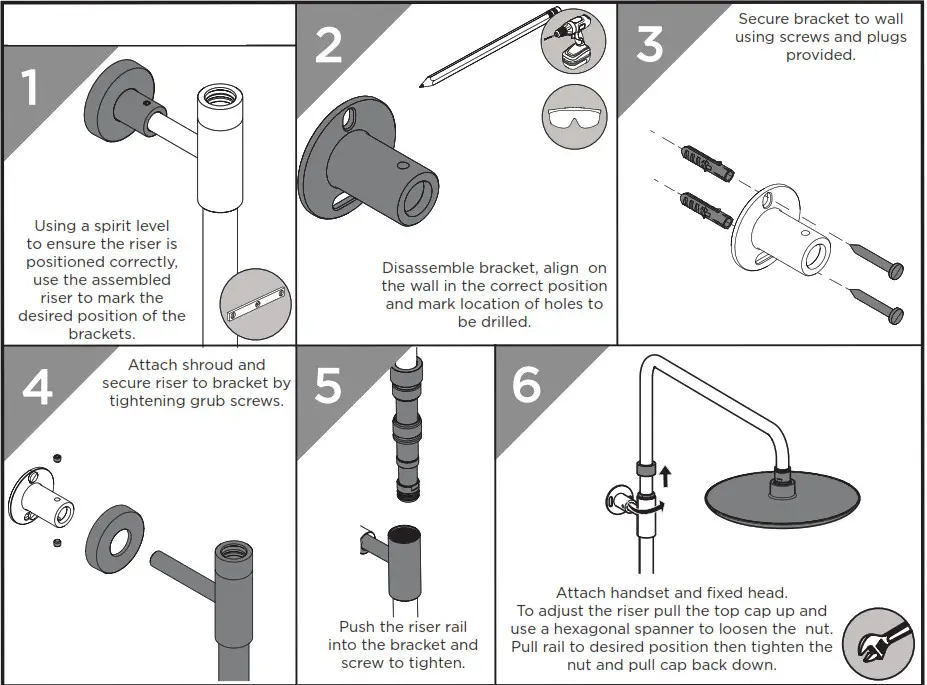 1

Using a spirit level to ensure the riser is positioned correctly, use the assembled riser to mark the desired position of the brackets.

2

Disassemble bracket, align on the wall in the correct position and mark location of holes to be drilled.

3

Secure bracket to wall using screws and plugs provided.

4

Attach shroud and secure riser to bracket by tightening grub screws.

5

Push the riser rail into the bracket and screw to tighten.

6

Attach handset and fixed head. To adjust the riser pull the top cap up and use a hexagonal spanner to loosen the nut. Pull rail to desired position then tighten the nut and pull cap back down.