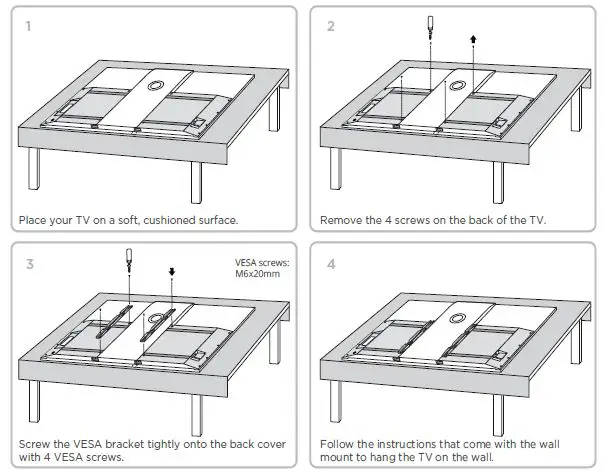 1

Place your TV on a soft, cushioned surface.

2

Remove the 4 screws on the back of the TV.

3

VESA screws: M6x20mm

Screw the VESA bracket tightly onto the back cover with 4 VESA screws.

4

Follow the instructions that come with the wall mount to hang the TV on the wall.