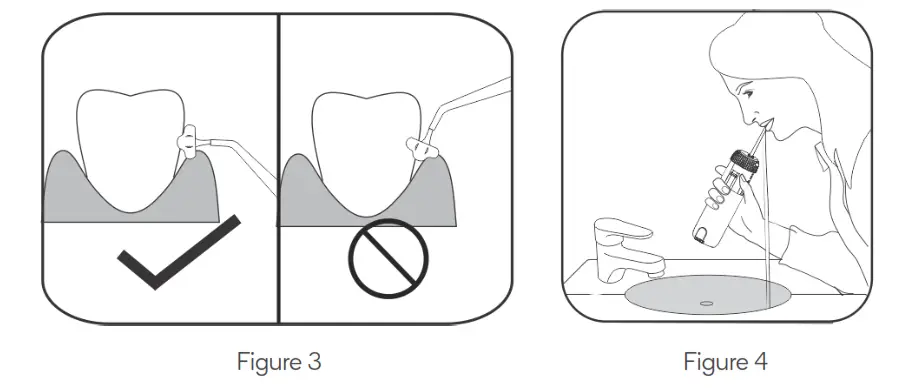 Figure 3

Figure 4